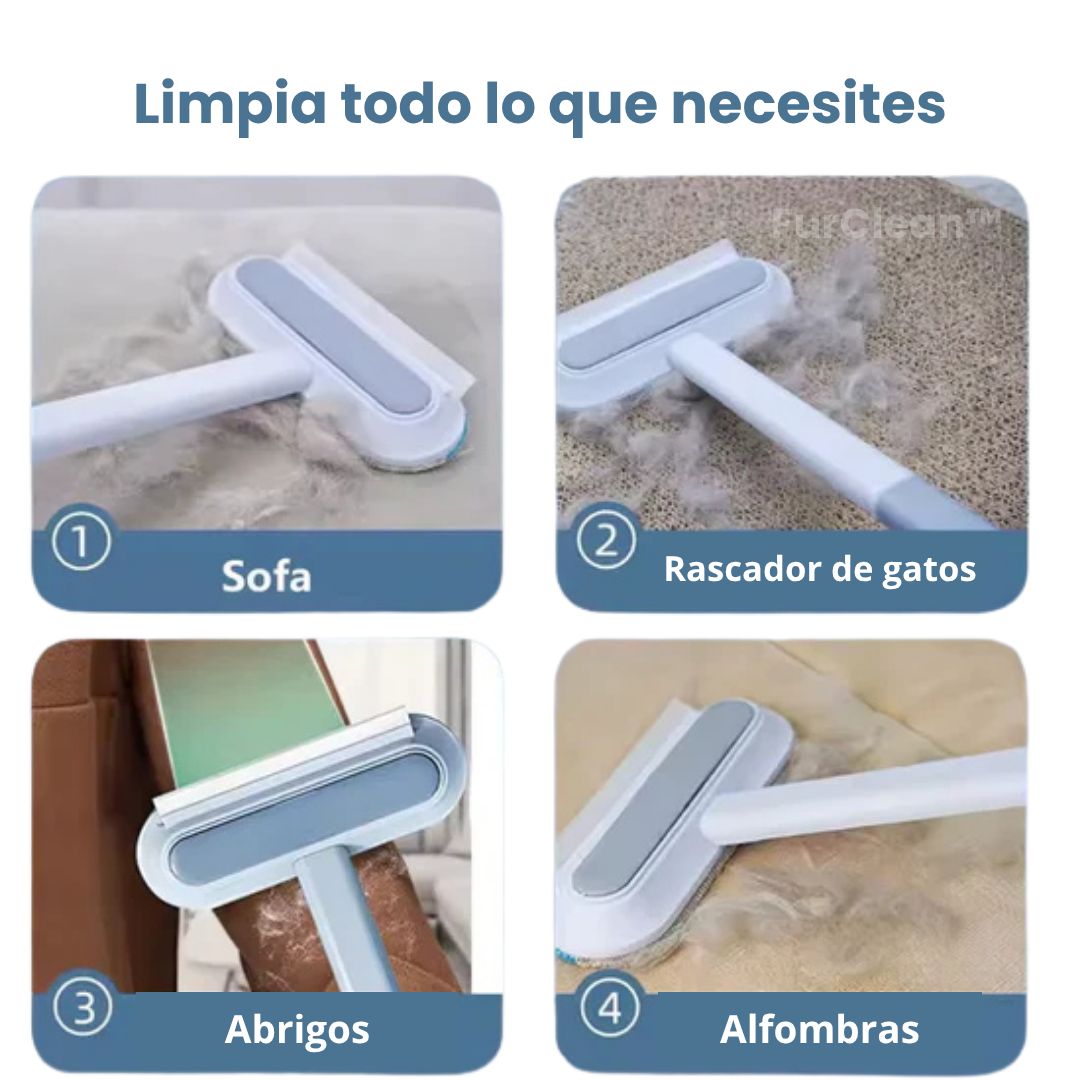 Limpia todo lo que necesites

FurClean™

① Sofa

② Rascador de gatos

③ Abrigos

④ Alfombras