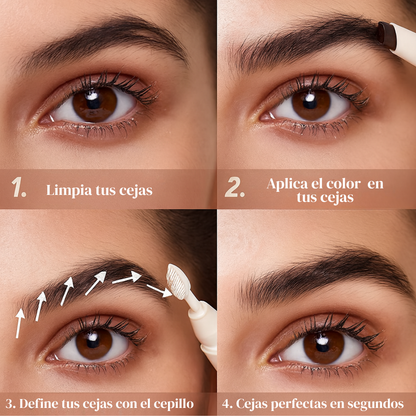 1. Limpia tus cejas

2. Aplica el color en tus cejas

3. Define tus cejas con el cepillo

4. Cejas perfectas en segundos