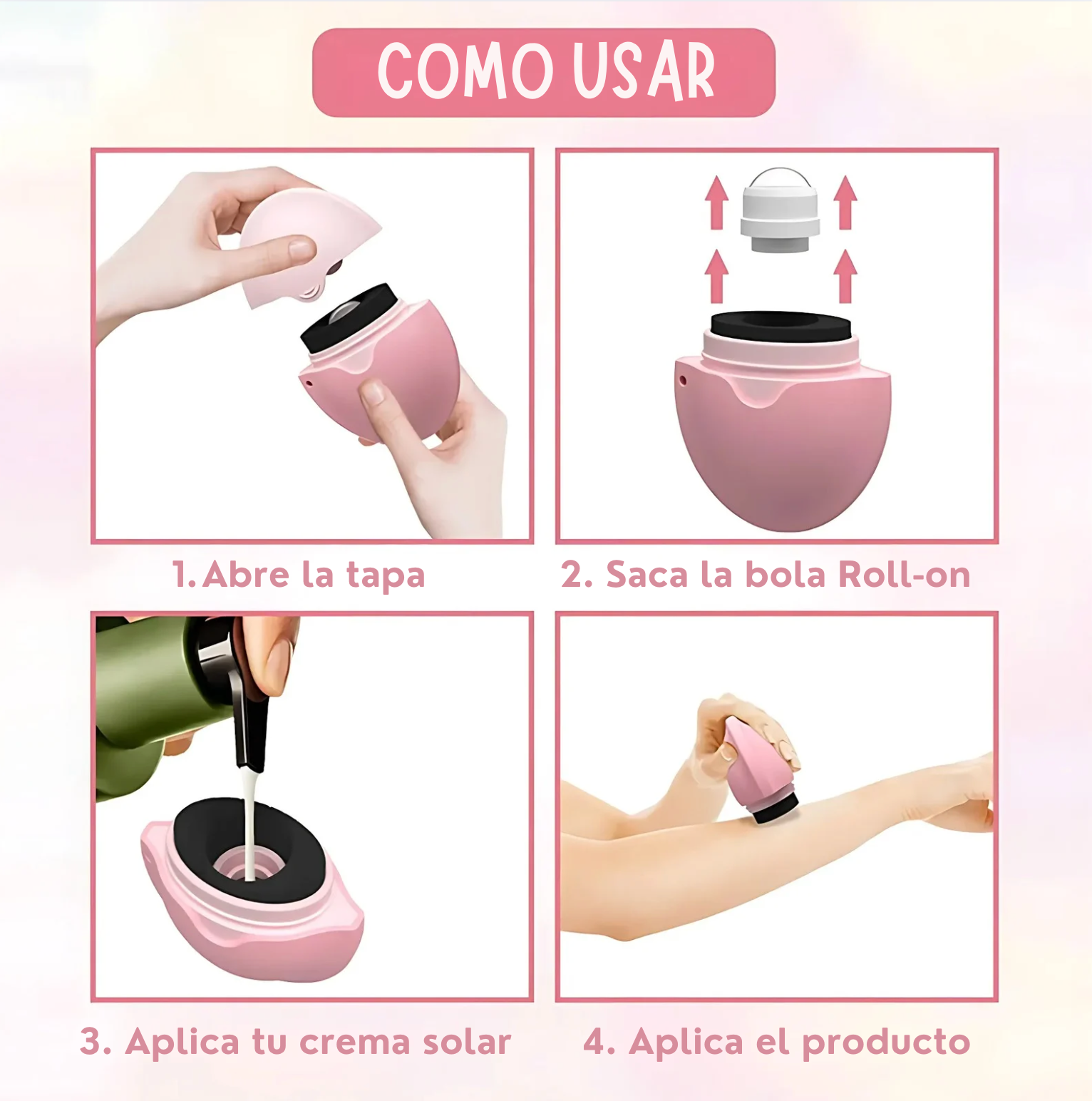 COMO USAR

1. Abre la tapa

2. Saca la bola Roll-on

3. Aplica tu crema solar

4. Aplica el producto