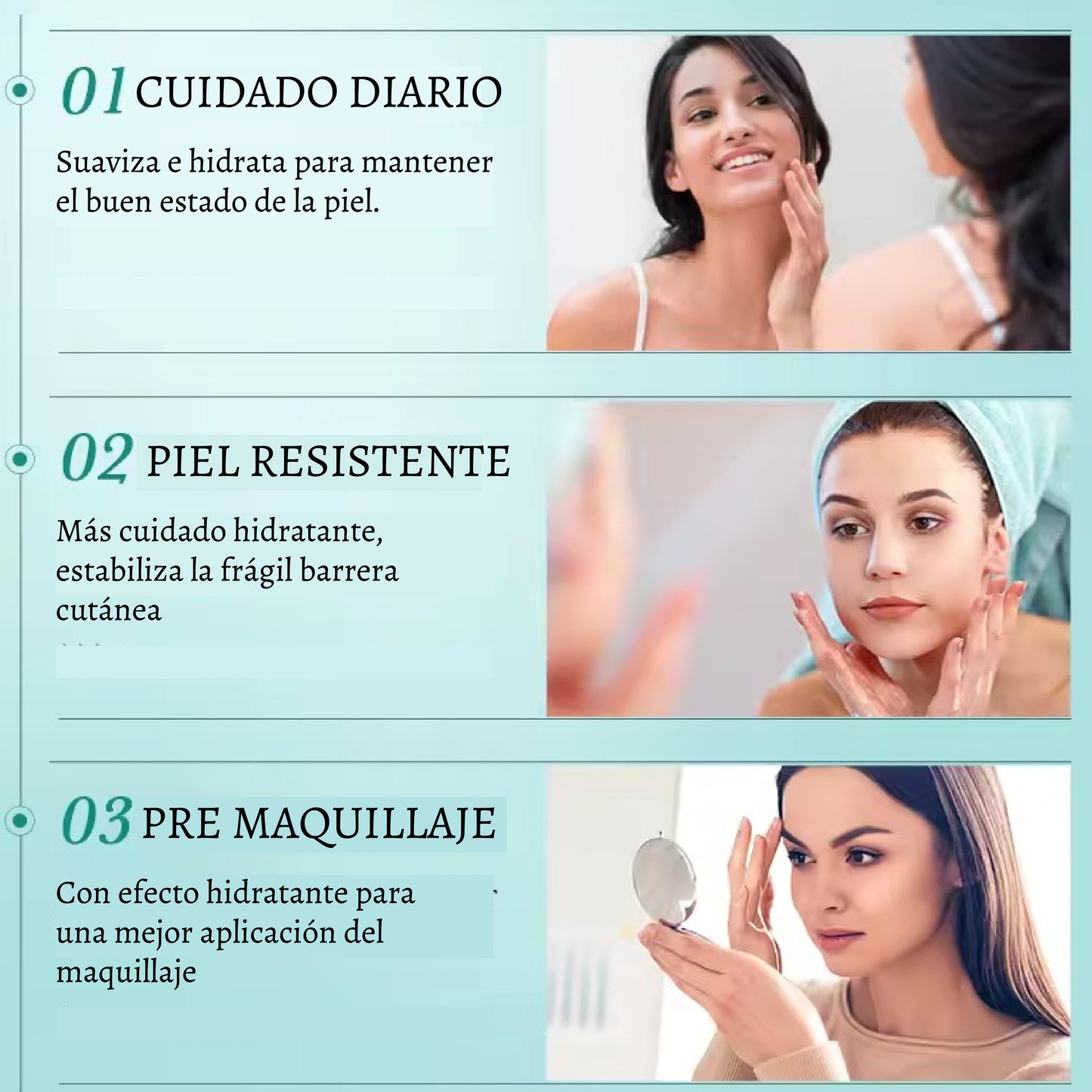 01 CUIDADO DIARIO

Suaviza e hidrata para mantener el buen estado de la piel.

02 PIEL RESISTENTE

Más cuidado hidratante, estabiliza la frágil barrera cutánea

03 PRE MAQUILLAJE

Con efecto hidratante para una mejor aplicación del maquillaje