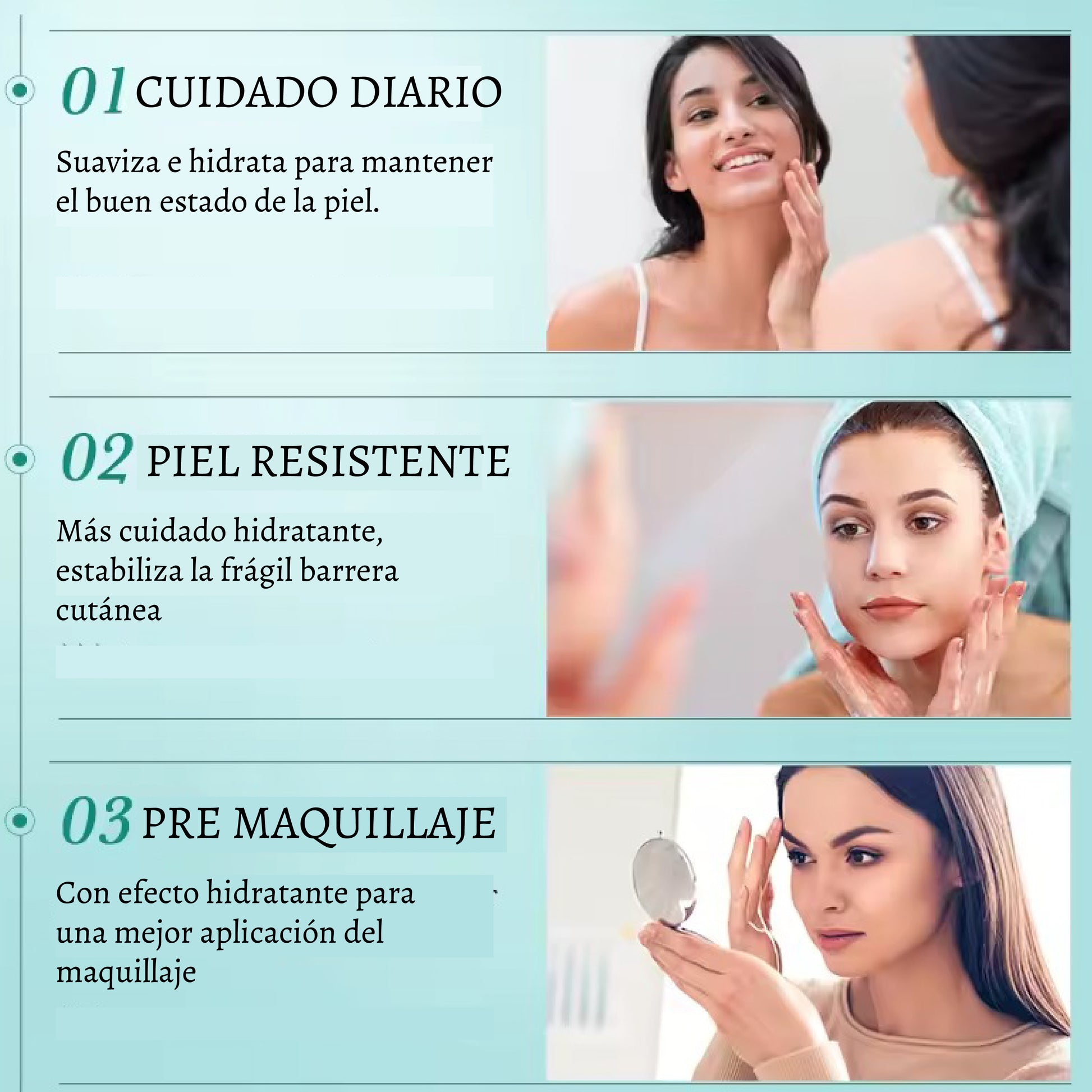 01 CUIDADO DIARIO

Suaviza e hidrata para mantener el buen estado de la piel.

02 PIEL RESISTENTE

Más cuidado hidratante, estabiliza la frágil barrera cutánea

03 PRE MAQUILLAJE

Con efecto hidratante para una mejor aplicación del maquillaje