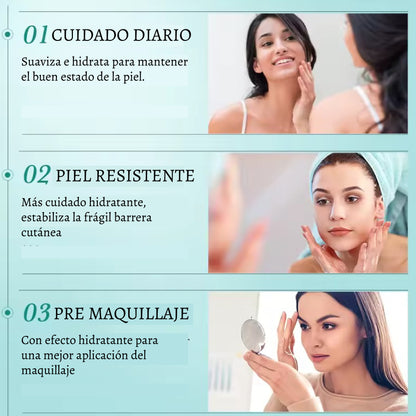 01 CUIDADO DIARIO

Suaviza e hidrata para mantener el buen estado de la piel.

02 PIEL RESISTENTE

Más cuidado hidratante, estabiliza la frágil barrera cutánea

03 PRE MAQUILLAJE

Con efecto hidratante para una mejor aplicación del maquillaje