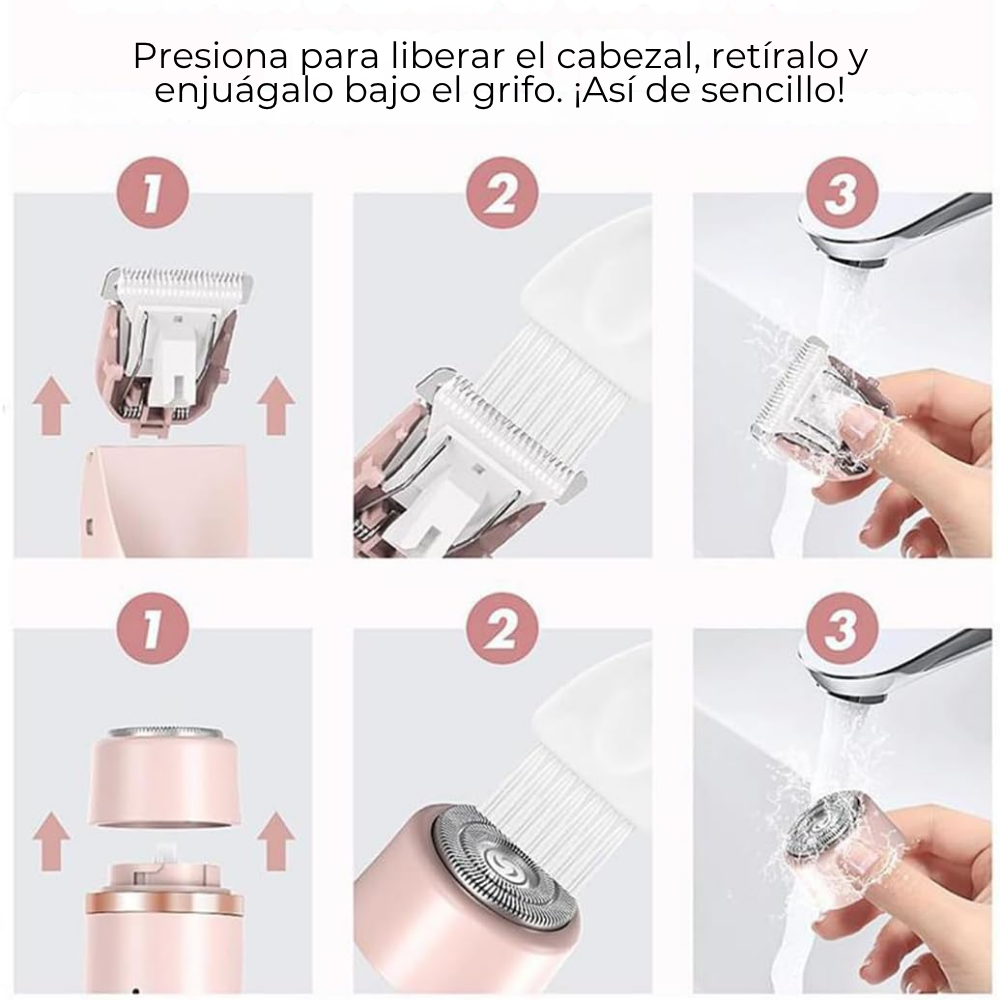 Presiona para liberar el cabezal, retíralo y enjuágalo bajo el grifo. ¡Así de sencillo!

1

2

3

1

2

3