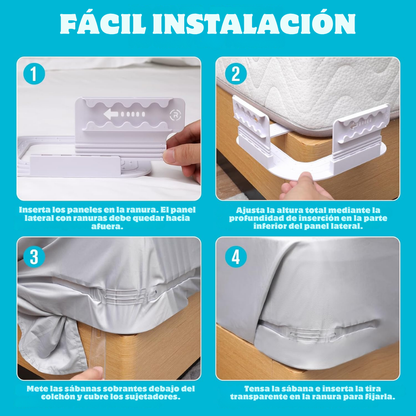 FÁCIL INSTALACIÓN

1

Inserta los paneles en la ranura. El panel lateral con ranuras debe quedar hacia afuera.

2

Ajusta la altura total mediante la profundidad de inserción en la parte inferior del panel lateral.

3

Mete las sábanas sobrantes debajo del colchón y cubre los sujetadores.

4

Tensa la sábana e inserta la tira transparente en la ranura para fijarla.